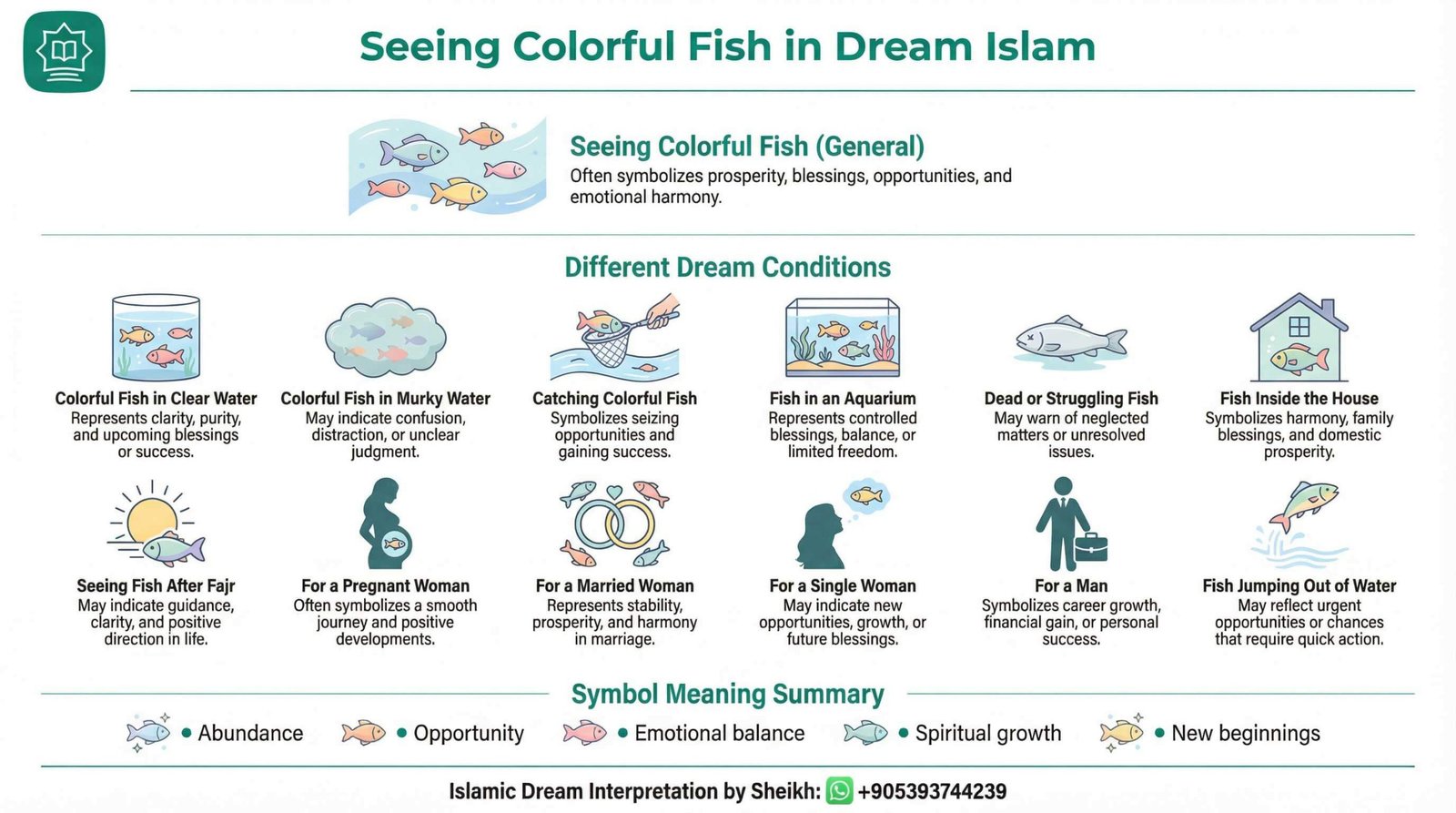 Seeing Colorful Fish in Dream Islam

Seeing Colorful Fish (General)
Often symbolizes prosperity, blessings, opportunities, and emotional harmony.

Different Dream Conditions

Colorful Fish in Clear Water
Represents clarity, purity, and upcoming blessings or success.

Colorful Fish in Murky Water
May indicate confusion, distraction, or unclear judgment.

Catching Colorful Fish
Symbolizes seizing opportunities and gaining success.

Fish in an Aquarium
Represents controlled blessings, balance, or limited freedom.

Dead or Struggling Fish
May warn of neglected matters or unresolved issues.

Fish Inside the House
Symbolizes harmony, family blessings, and domestic prosperity.

Seeing Fish After Fajr
May indicate guidance, clarity, and positive direction in life.

For a Pregnant Woman
Often symbolizes a smooth journey and positive developments.

For a Married Woman
Represents stability, prosperity, and harmony in marriage.

For a Single Woman
May indicate new opportunities, growth, or future blessings.

For a Man
Symbolizes career growth, financial gain, or personal success.

Fish Jumping Out of Water
May reflect urgent opportunities or chances that require quick action.

Symbol Meaning Summary

• Abundance • Opportunity • Emotional balance • Spiritual growth • New beginnings

Islamic Dream Interpretation by Sheikh: +905393744239