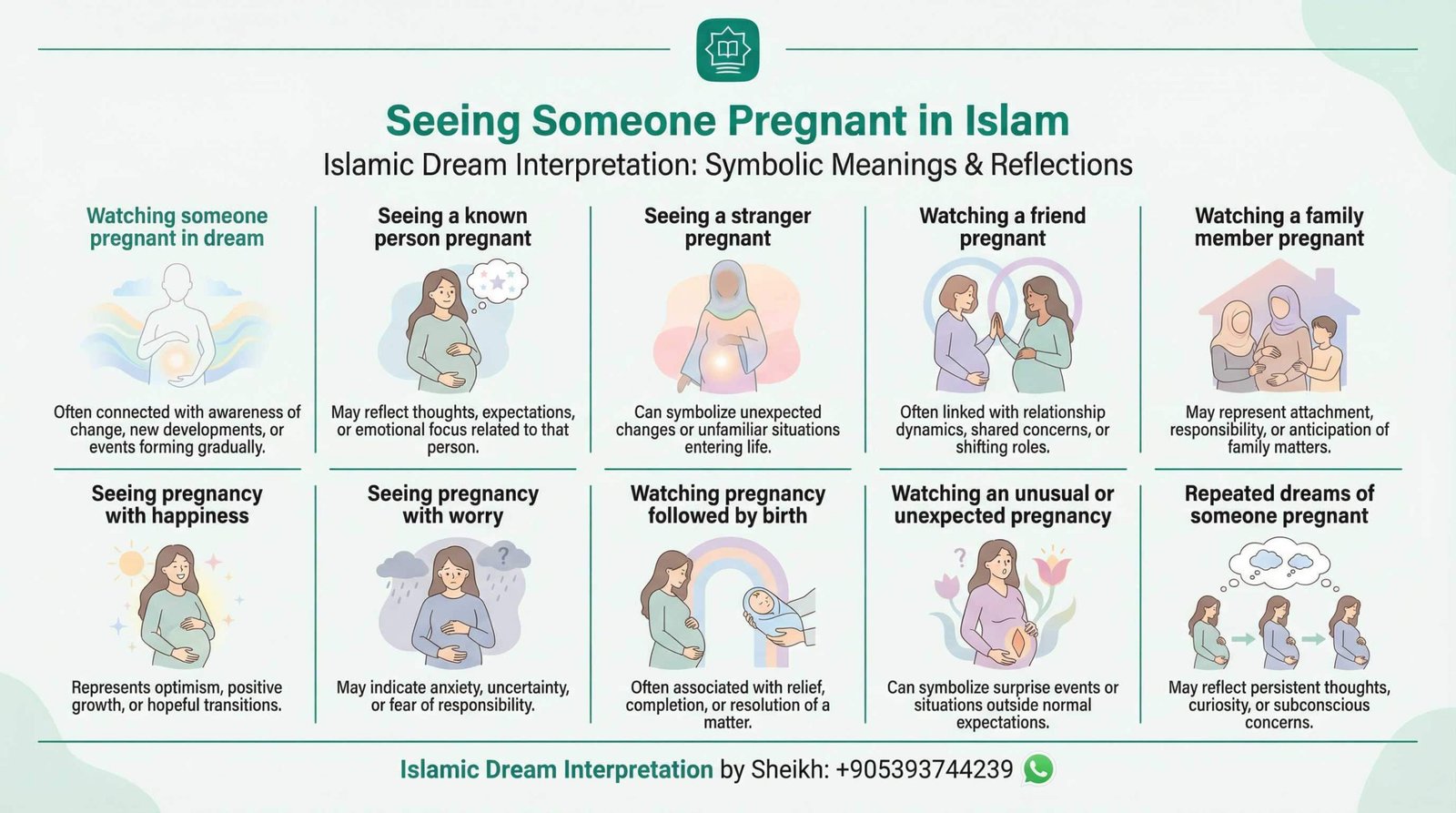 Seeing Someone Pregnant in Islam

Islamic Dream Interpretation: Symbolic Meanings & Reflections

Watching someone pregnant in dream

Often connected with awareness of change, new developments, or events forming gradually.

Seeing a known person pregnant

May reflect thoughts, expectations, or emotional focus related to that person.

Seeing a stranger pregnant

Can symbolize unexpected changes or unfamiliar situations entering life.

Watching a friend pregnant

Often linked with relationship dynamics, shared concerns, or shifting roles.

Watching a family member pregnant

May represent attachment, responsibility, or anticipation of family matters.

Seeing pregnancy with happiness

Represents optimism, positive growth, or hopeful transitions.

Seeing pregnancy with worry

May indicate anxiety, uncertainty, or fear of responsibility.

Watching pregnancy followed by birth

Often associated with relief, completion, or resolution of a matter.

Watching an unusual or unexpected pregnancy

Can symbolize surprise events or situations outside normal expectations.

Repeated dreams of someone pregnant

May reflect persistent thoughts, curiosity, or subconscious concerns.

Islamic Dream Interpretation by Sheikh: +905393744239