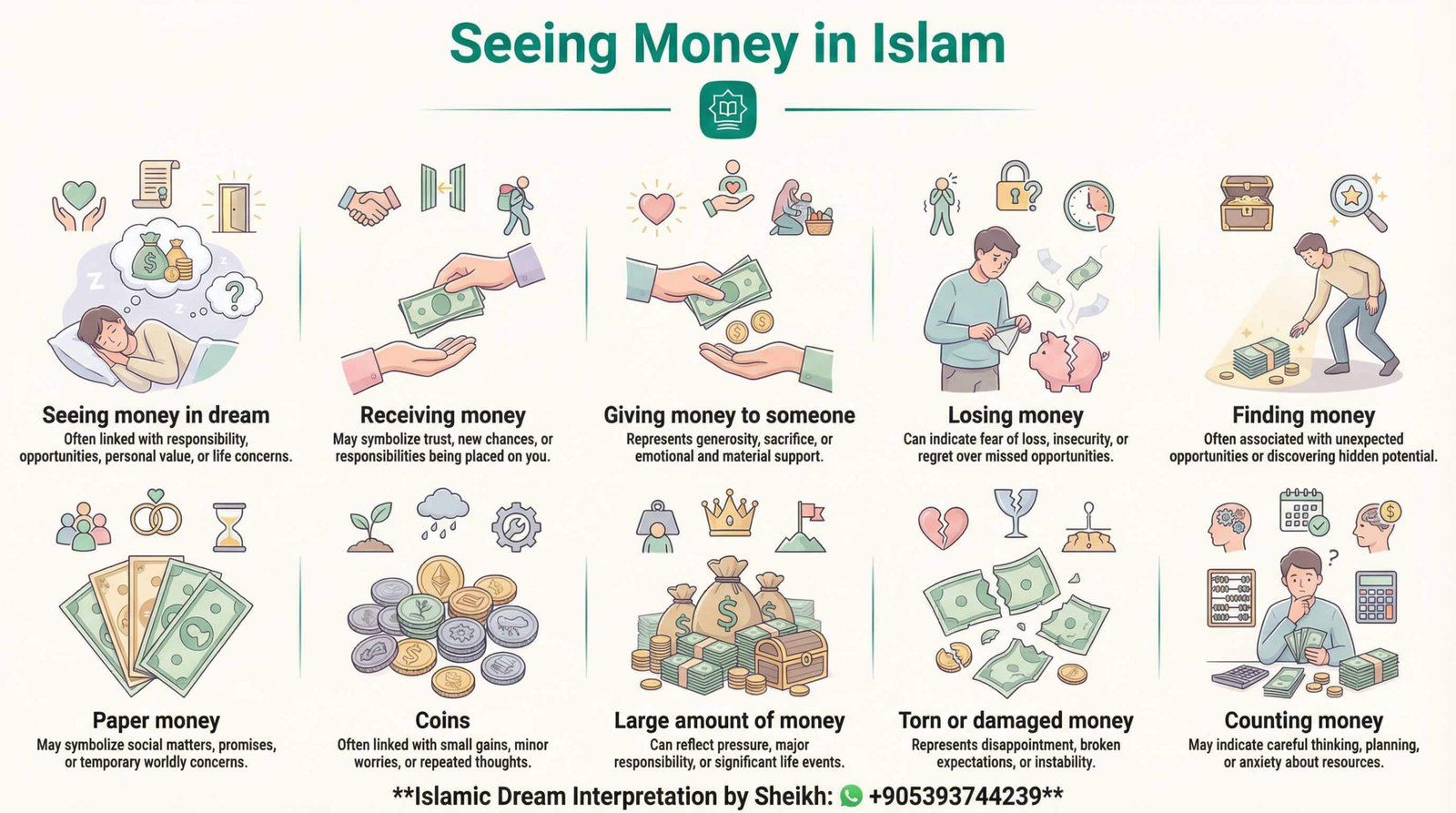 Seeing Money in Islam

Seeing money in dream
Often linked with responsibility, opportunities, personal value, or life concerns.

Receiving money
May symbolize trust, new chances, or responsibilities being placed on you.

Giving money to someone
Represents generosity, sacrifice, or emotional and material support.

Losing money
Can indicate fear of loss, insecurity, or regret over missed opportunities.

Finding money
Often associated with unexpected opportunities or discovering hidden potential.

Paper money
May symbolize social matters, promises, or temporary worldly concerns.

Coins
Often linked with small gains, minor worries, or repeated thoughts.

Large amount of money
Can reflect pressure, major responsibility, or significant life events.

Torn or damaged money
Represents disappointment, broken expectations, or instability.

Counting money
May indicate careful thinking, planning, or anxiety about resources.

**Islamic Dream Interpretation by Sheikh: +905393744239**