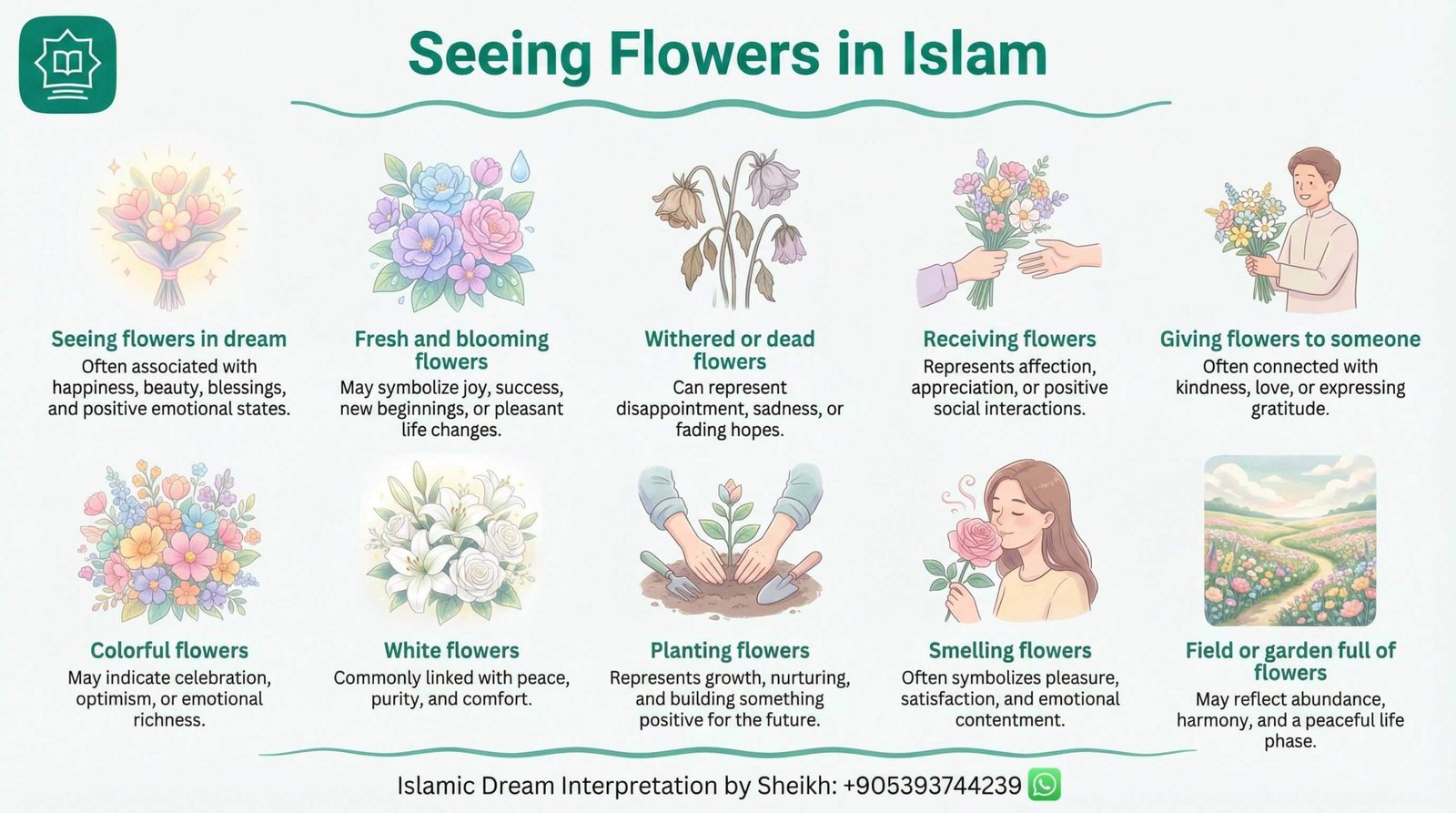 Seeing Flowers in Islam

Seeing flowers in dream
Often associated with happiness, beauty, blessings, and positive emotional states.

Fresh and blooming flowers
May symbolize joy, success, new beginnings, or pleasant life changes.

Withered or dead flowers
Can represent disappointment, sadness, or fading hopes.

Receiving flowers
Represents affection, appreciation, or positive social interactions.

Giving flowers to someone
Often connected with kindness, love, or expressing gratitude.

Colorful flowers
May indicate celebration, optimism, or emotional richness.

White flowers
Commonly linked with peace, purity, and comfort.

Planting flowers
Represents growth, nurturing, and building something positive for the future.

Smelling flowers
Often symbolizes pleasure, satisfaction, and emotional contentment.

Field or garden full of flowers
May reflect abundance, harmony, and a peaceful life phase.

Islamic Dream Interpretation by Sheikh: +905393744239