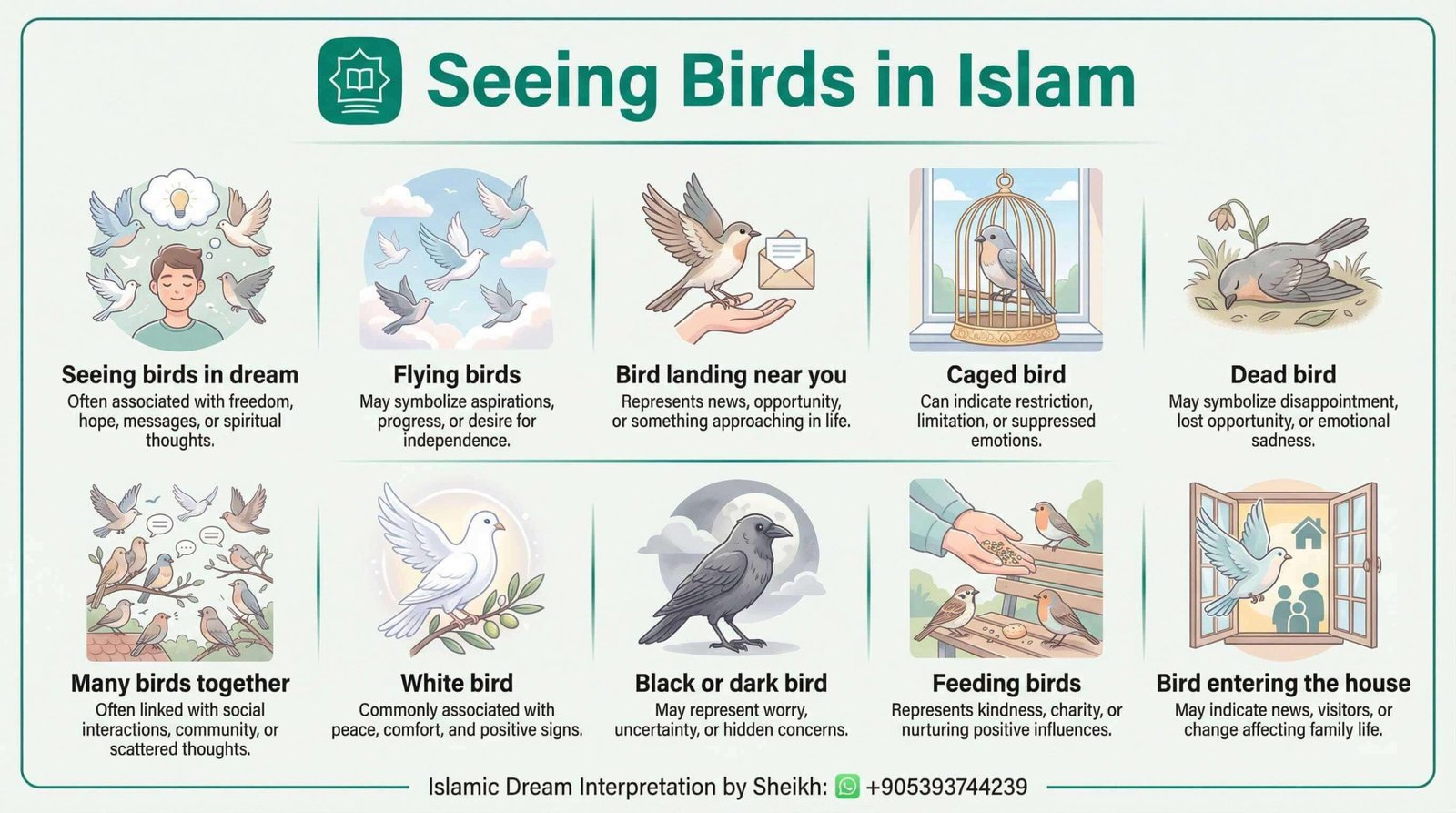 Seeing Birds in Islam

Seeing birds in dream
Often associated with freedom, hope, messages, or spiritual thoughts.

Flying birds
May symbolize aspirations, progress, or desire for independence.

Bird landing near you
Represents news, opportunity, or something approaching in life.

Caged bird
Can indicate restriction, limitation, or suppressed emotions.

Dead bird
May symbolize disappointment, lost opportunity, or emotional sadness.

Many birds together
Often linked with social interactions, community, or scattered thoughts.

White bird
Commonly associated with peace, comfort, and positive signs.

Black or dark bird
May represent worry, uncertainty, or hidden concerns.

Feeding birds
Represents kindness, charity, or nurturing positive influences.

Bird entering the house
May indicate news, visitors, or change affecting family life.

Islamic Dream Interpretation by Sheikh: +905393744239