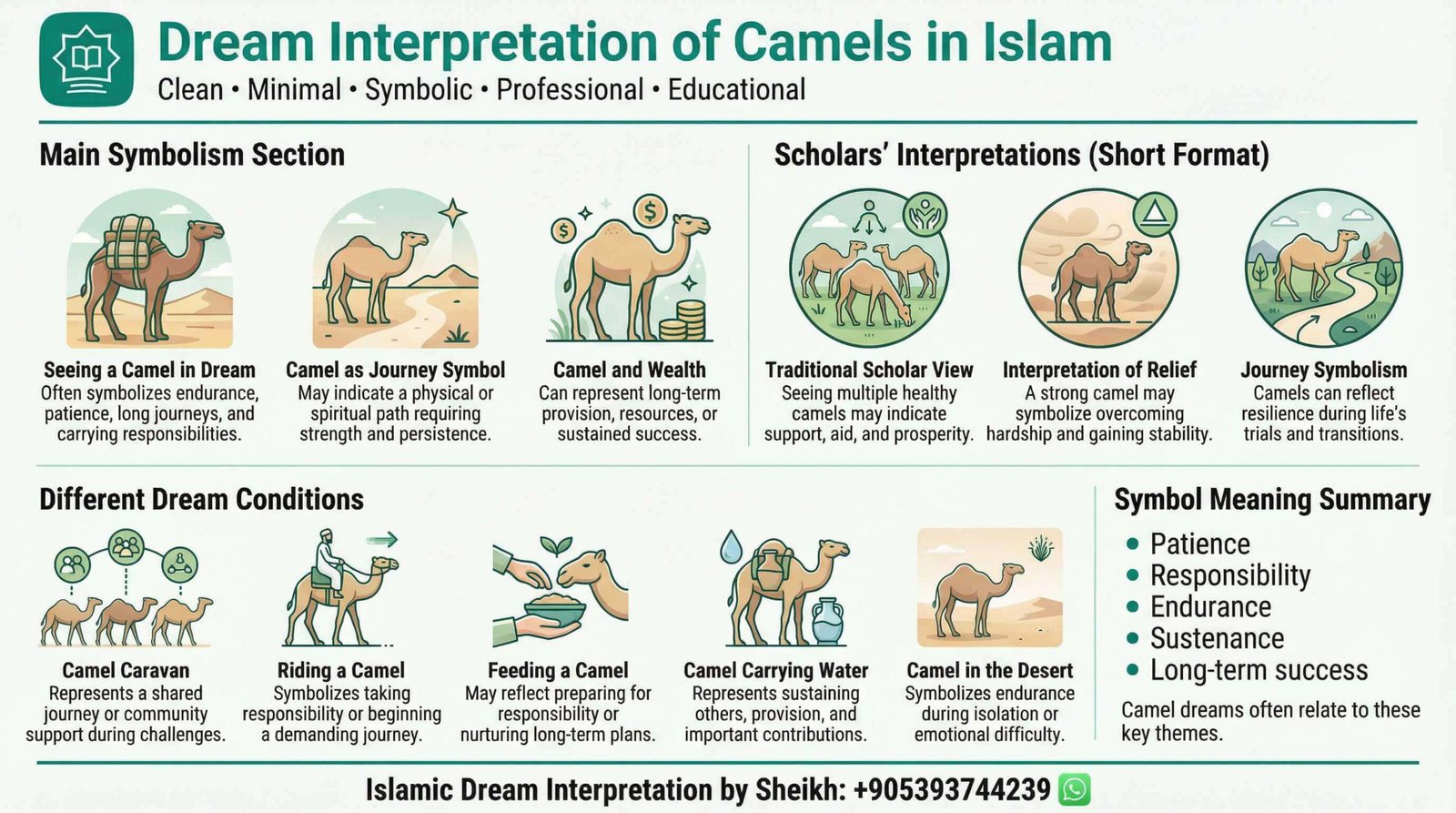 Dream Interpretation of Camels in Islam

Clean • Minimal • Symbolic • Professional • Educational

Main Symbolism Section

Seeing a Camel in Dream
Often symbolizes endurance, patience, long journeys, and carrying responsibilities.

Camel as Journey Symbol
May indicate a physical or spiritual path requiring strength and persistence.

Camel and Wealth
Can represent long-term provision, resources, or sustained success.

Scholars' Interpretations (Short Format)

Traditional Scholar View
Seeing multiple healthy camels may indicate support, aid, and prosperity.

Interpretation of Relief
A strong camel may symbolize overcoming hardship and gaining stability.

Journey Symbolism
Camels can reflect resilience during life's trials and transitions.

Different Dream Conditions

Camel Caravan
Represents a shared journey or community support during challenges.

Riding a Camel
Symbolizes taking responsibility or beginning a demanding journey.

Feeding a Camel
May reflect preparing for responsibility or nurturing long-term plans.

Camel Carrying Water
Represents sustaining others, provision, and important contributions.

Camel in the Desert
Symbolizes endurance during isolation or emotional difficulty.

Symbol Meaning Summary

• Patience
• Responsibility
• Endurance
• Sustenance
• Long-term success

Camel dreams often relate to these key themes.

Islamic Dream Interpretation by Sheikh: +905393744239