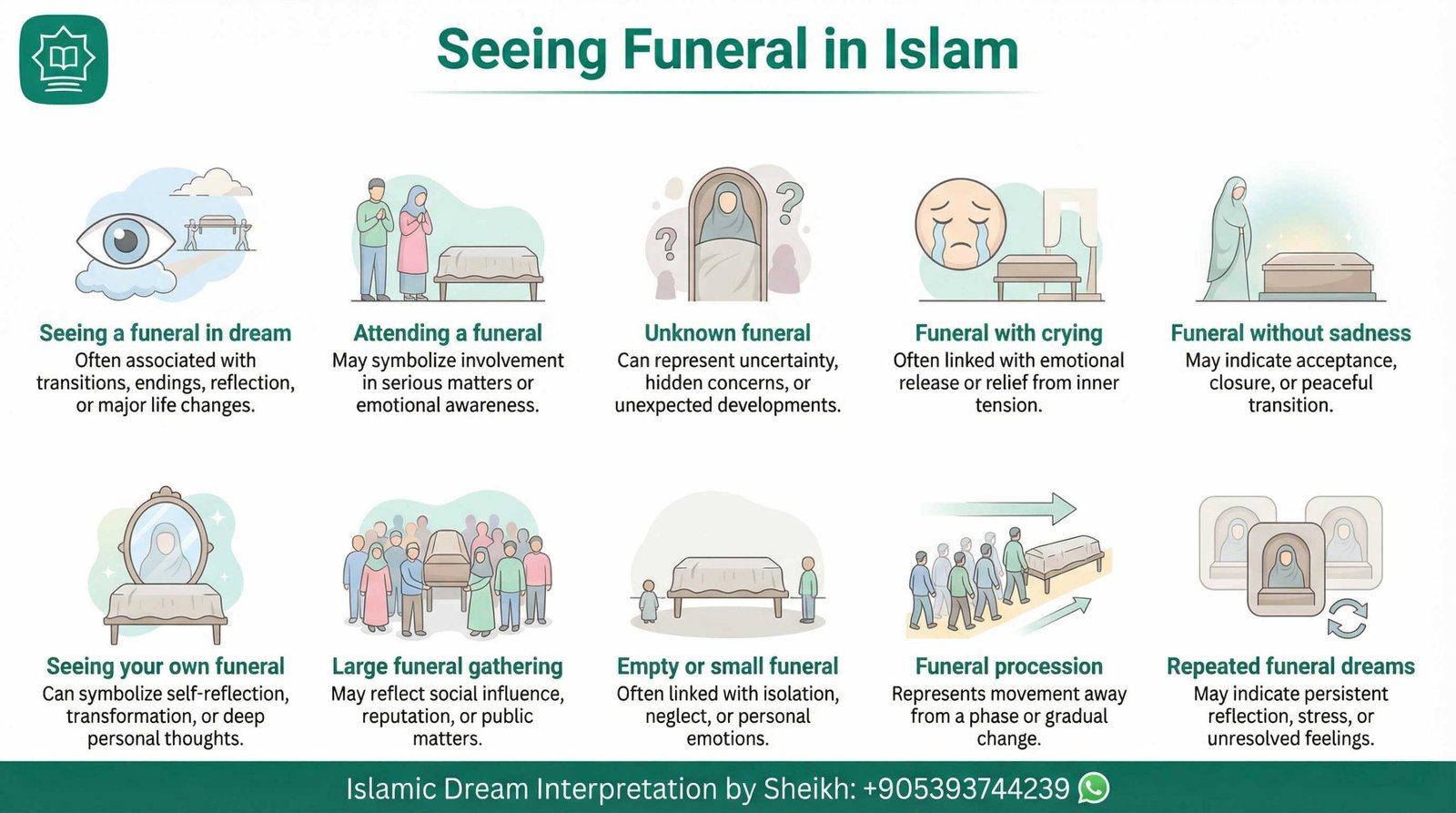 Seeing Funeral in Islam

Seeing a funeral in dream
Often associated with transitions, endings, reflection, or major life changes.

Attending a funeral
May symbolize involvement in serious matters or emotional awareness.

Unknown funeral
Can represent uncertainty, hidden concerns, or unexpected developments.

Funeral with crying
Often linked with emotional release or relief from inner tension.

Funeral without sadness
May indicate acceptance, closure, or peaceful transition.

Seeing your own funeral
Can symbolize self-reflection, transformation, or deep personal thoughts.

Large funeral gathering
May reflect social influence, reputation, or public matters.

Empty or small funeral
Often linked with isolation, neglect, or personal emotions.

Funeral procession
Represents movement away from a phase or gradual change.

Repeated funeral dreams
May indicate persistent reflection, stress, or unresolved feelings.

Islamic Dream Interpretation by Sheikh: +905393744239