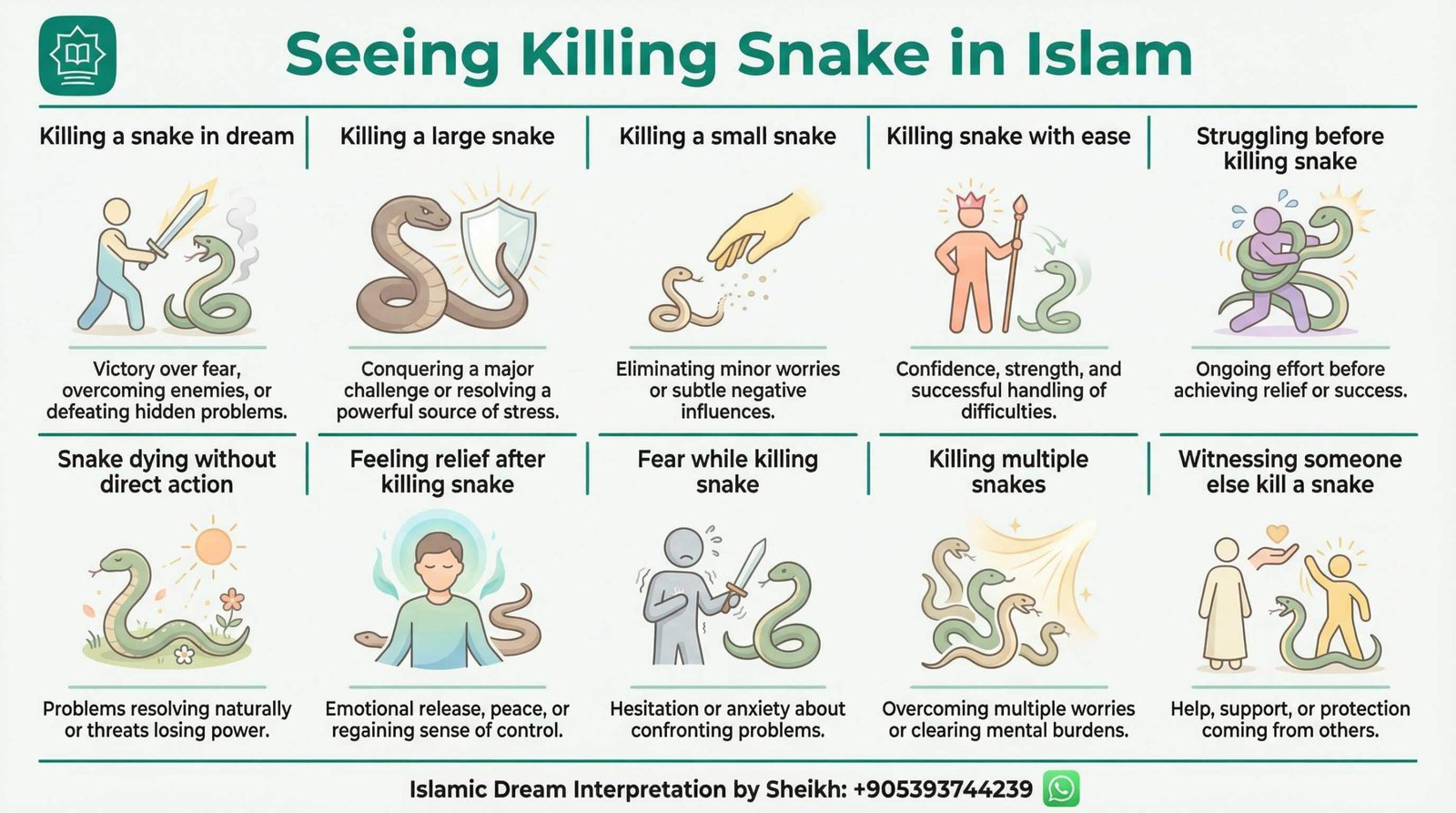 Seeing Killing Snake in Islam

Killing a snake in dream

Victory over fear, overcoming enemies, or defeating hidden problems.

Killing a large snake

Conquering a major challenge or resolving a powerful source of stress.

Killing a small snake

Eliminating minor worries or subtle negative influences.

Killing snake with ease

Confidence, strength, and successful handling of difficulties.

Struggling before killing snake

Ongoing effort before achieving relief or success.

Snake dying without direct action

Problems resolving naturally or threats losing power.

Feeling relief after killing snake

Emotional release, peace, or regaining sense of control.

Fear while killing snake

Hesitation or anxiety about confronting problems.

Killing multiple snakes

Overcoming multiple worries or clearing mental burdens.

Witnessing someone else kill a snake

Help, support, or protection coming from others.

Islamic Dream Interpretation by Sheikh: +905393744239