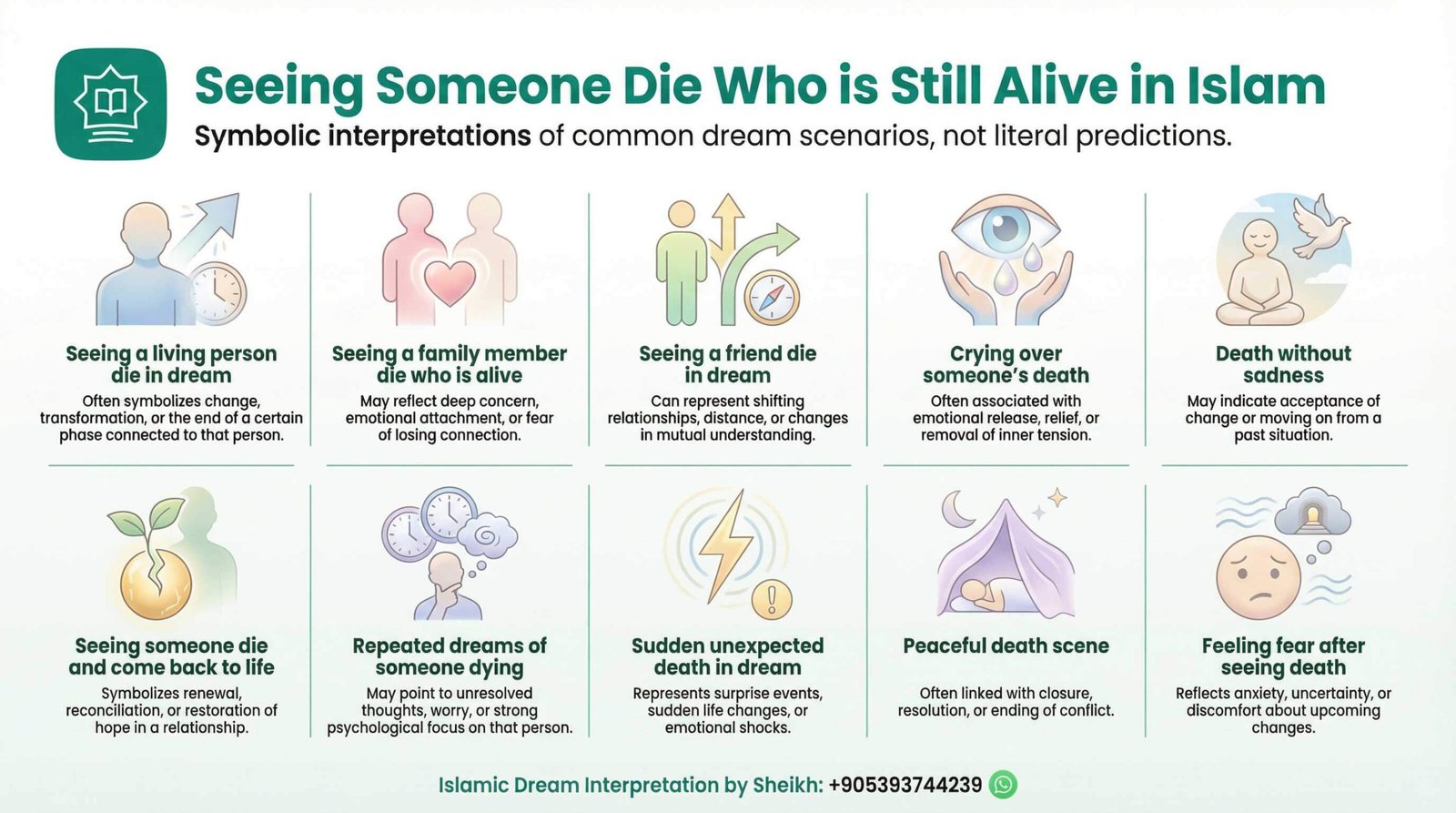 Seeing Someone Die Who is Still Alive in Islam

Symbolic interpretations of common dream scenarios, not literal predictions.

Seeing a living person die in dream
Often symbolizes change, transformation, or the end of a certain phase connected to that person.

Seeing a family member die who is alive
May reflect deep concern, emotional attachment, or fear of losing connection.

Seeing a friend die in dream
Can represent shifting relationships, distance, or changes in mutual understanding.

Crying over someone's death
Often associated with emotional release, relief, or removal of inner tension.

Death without sadness
May indicate acceptance of change or moving on from a past situation.

Seeing someone die and come back to life
Symbolizes renewal, reconciliation, or restoration of hope in a relationship.

Repeated dreams of someone dying
May point to unresolved thoughts, worry, or strong psychological focus on that person.

Sudden unexpected death in dream
Represents surprise events, sudden life changes, or emotional shocks.

Peaceful death scene
Often linked with closure, resolution, or ending of conflict.

Feeling fear after seeing death
Reflects anxiety, uncertainty, or discomfort about upcoming changes.

Islamic Dream Interpretation by Sheikh: +905393744239