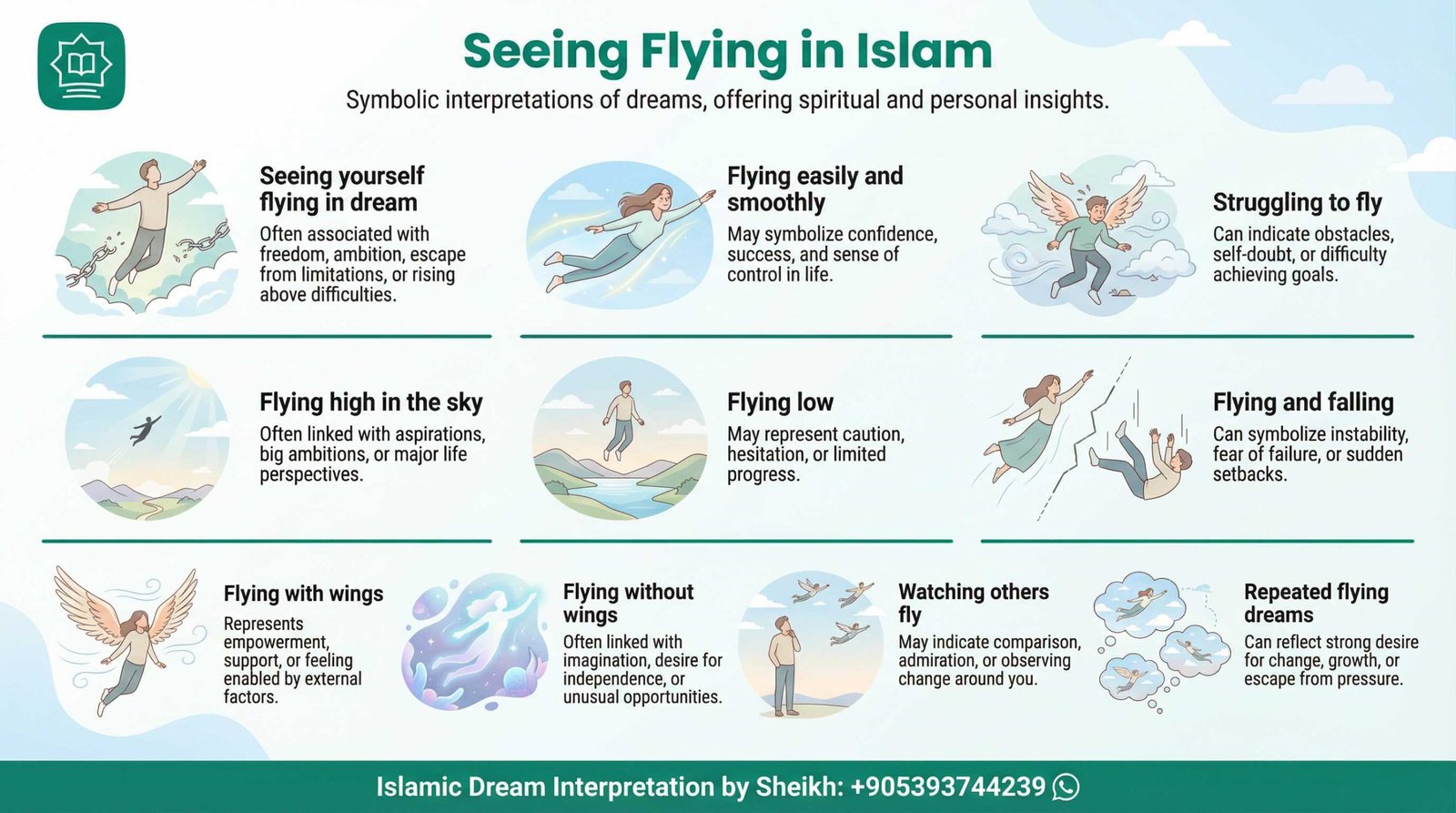 Seeing Flying in Islam

Symbolic interpretations of dreams, offering spiritual and personal insights.

Seeing yourself flying in dream
Often associated with freedom, ambition, escape from limitations, or rising above difficulties.

Flying easily and smoothly
May symbolize confidence, success, and sense of control in life.

Struggling to fly
Can indicate obstacles, self-doubt, or difficulty achieving goals.

Flying high in the sky
Often linked with aspirations, big ambitions, or major life perspectives.

Flying low
May represent caution, hesitation, or limited progress.

Flying and falling
Can symbolize instability, fear of failure, or sudden setbacks.

Flying with wings
Represents empowerment, support, or feeling enabled by external factors.

Flying without wings
Often linked with imagination, desire for independence, or unusual opportunities.

Watching others fly
May indicate comparison, admiration, or observing change around you.

Repeated flying dreams
Can reflect strong desire for change, growth, or escape from pressure.

Islamic Dream Interpretation by Sheikh: +905393744239