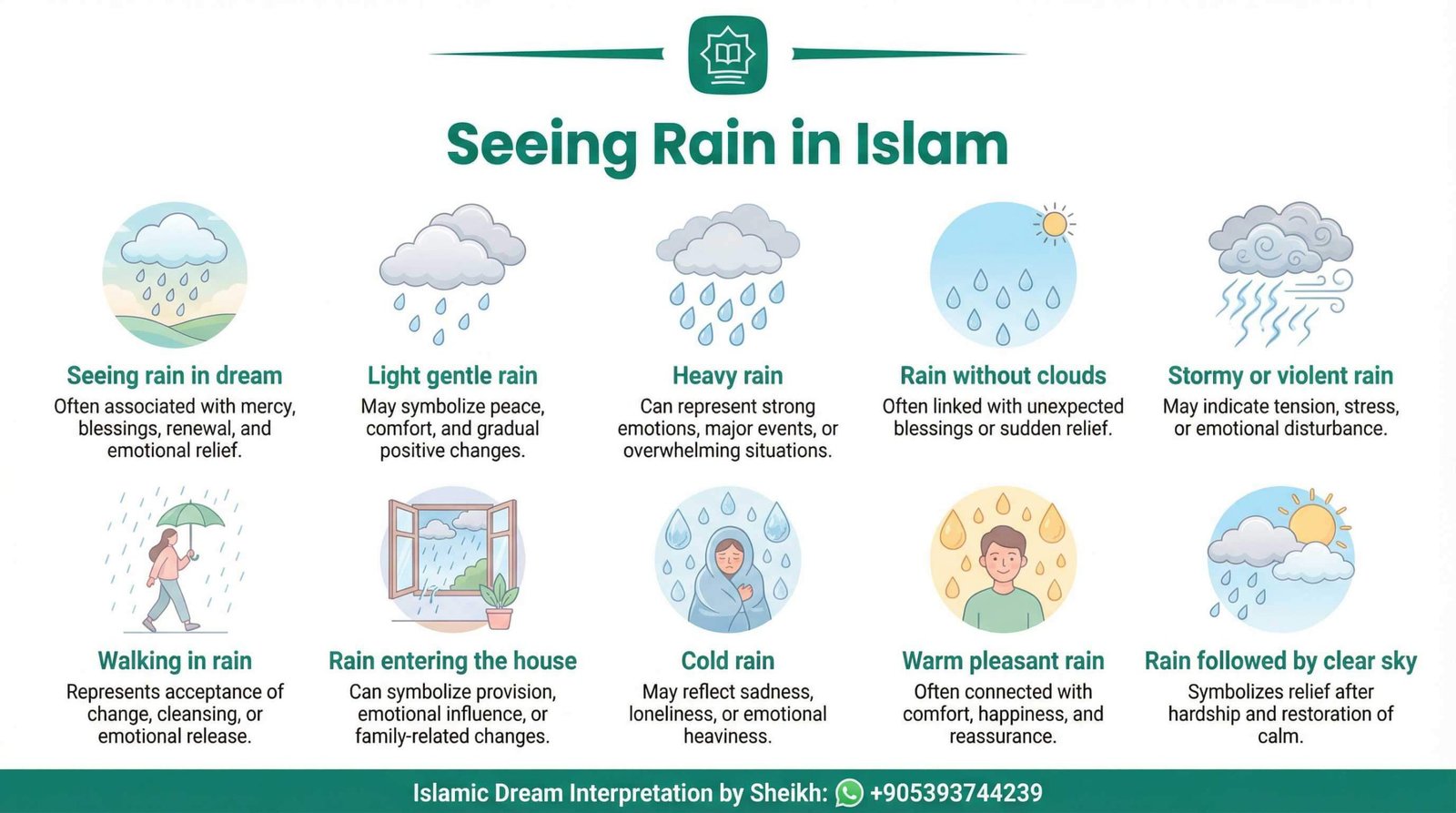 Seeing Rain in Islam

Seeing rain in dream
Often associated with mercy, blessings, renewal, and emotional relief.

Light gentle rain
May symbolize peace, comfort, and gradual positive changes.

Heavy rain
Can represent strong emotions, major events, or overwhelming situations.

Rain without clouds
Often linked with unexpected blessings or sudden relief.

Stormy or violent rain
May indicate tension, stress, or emotional disturbance.

Walking in rain
Represents acceptance of change, cleansing, or emotional release.

Rain entering the house
Can symbolize provision, emotional influence, or family-related changes.

Cold rain
May reflect sadness, loneliness, or emotional heaviness.

Warm pleasant rain
Often connected with comfort, happiness, and reassurance.

Rain followed by clear sky
Symbolizes relief after hardship and restoration of calm.

Islamic Dream Interpretation by Sheikh: +905393744239