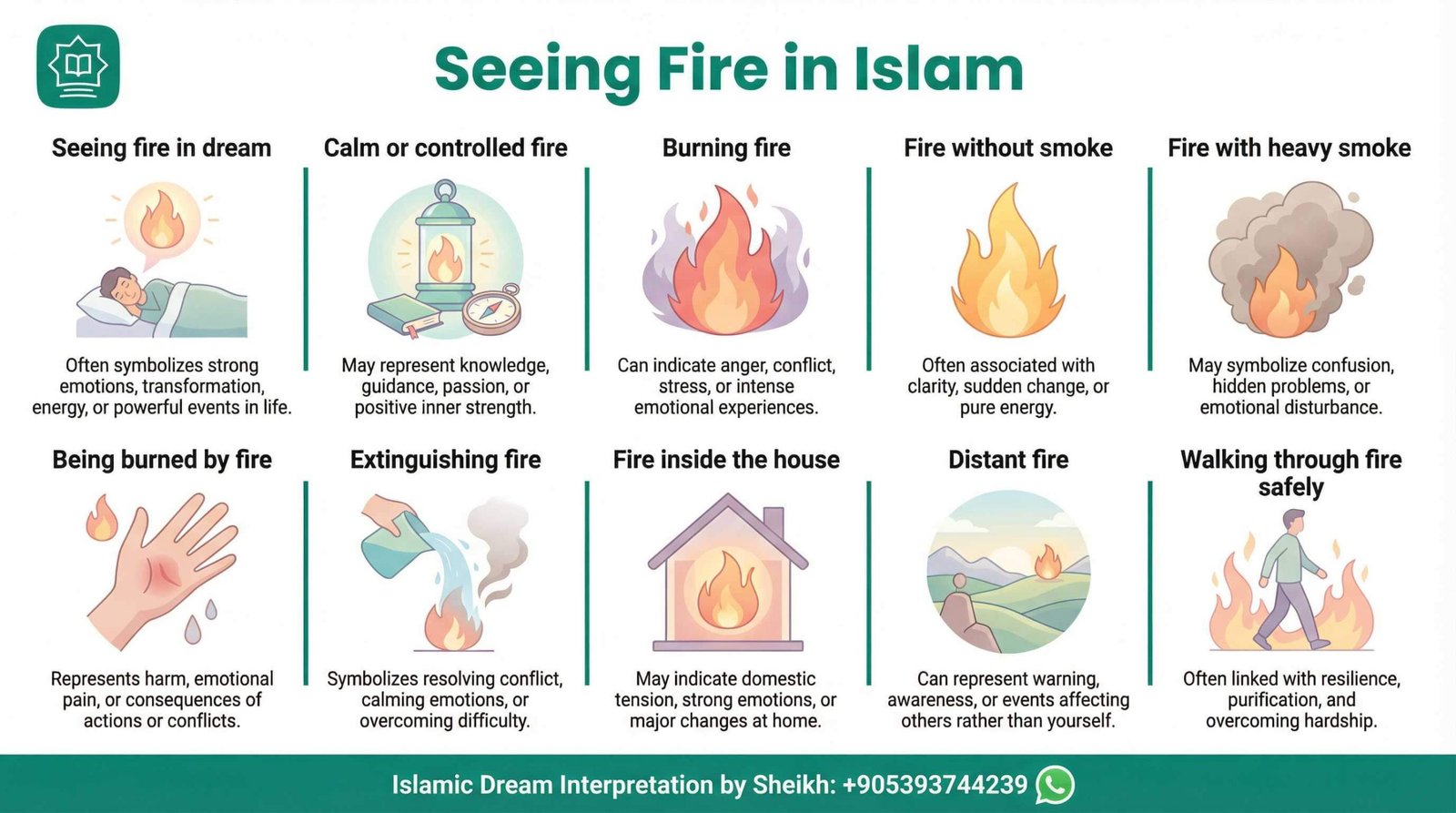 Seeing Fire in Islam

Seeing fire in dream

Often symbolizes strong emotions, transformation, energy, or powerful events in life.

Calm or controlled fire

May represent knowledge, guidance, passion, or positive inner strength.

Burning fire

Can indicate anger, conflict, stress, or intense emotional experiences.

Fire without smoke

Often associated with clarity, sudden change, or pure energy.

Fire with heavy smoke

May symbolize confusion, hidden problems, or emotional disturbance.

Being burned by fire

Represents harm, emotional pain, or consequences of actions or conflicts.

Extinguishing fire

Symbolizes resolving conflict, calming emotions, or overcoming difficulty.

Fire inside the house

May indicate domestic tension, strong emotions, or major changes at home.

Distant fire

Can represent warning, awareness, or events affecting others rather than yourself.

Walking through fire safely

Often linked with resilience, purification, and overcoming hardship.

Islamic Dream Interpretation by Sheikh: +905393744239