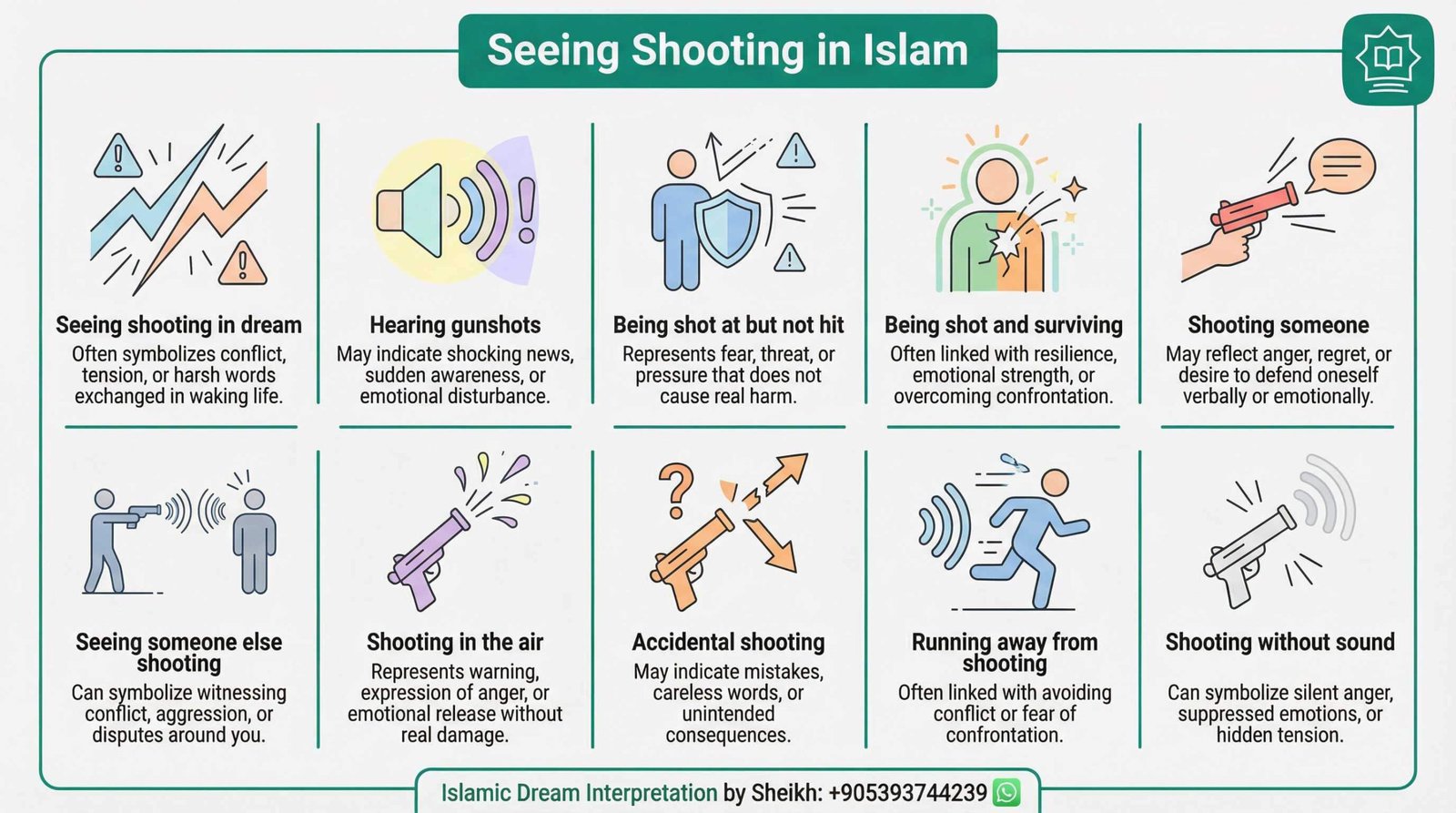 Seeing Shooting in Islam

Seeing shooting in dream
Often symbolizes conflict, tension, or harsh words exchanged in waking life.

Hearing gunshots
May indicate shocking news, sudden awareness, or emotional disturbance.

Being shot at but not hit
Represents fear, threat, or pressure that does not cause real harm.

Being shot and surviving
Often linked with resilience, emotional strength, or overcoming confrontation.

Shooting someone
May reflect anger, regret, or desire to defend oneself verbally or emotionally.

Seeing someone else shooting
Can symbolize witnessing conflict, aggression, or disputes around you.

Shooting in the air
Represents warning, expression of anger, or emotional release without real damage.

Accidental shooting
May indicate mistakes, careless words, or unintended consequences.

Running away from shooting
Often linked with avoiding conflict or fear of confrontation.

Shooting without sound
Can symbolize silent anger, suppressed emotions, or hidden tension.

Islamic Dream Interpretation by Sheikh: +905393744239