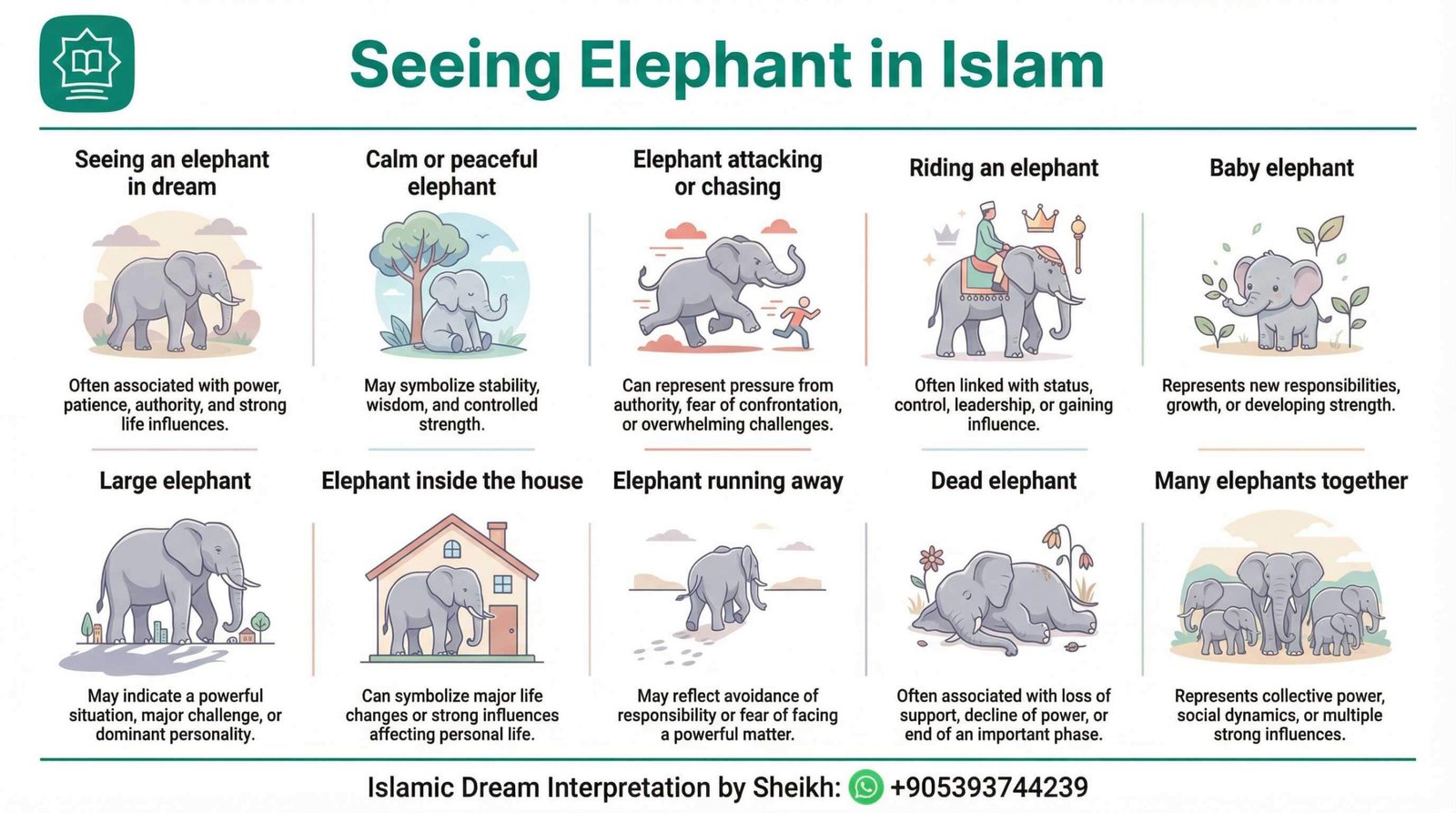 Seeing Elephant in Islam

Seeing an elephant in dream

Often associated with power, patience, authority, and strong life influences.

Calm or peaceful elephant

May symbolize stability, wisdom, and controlled strength.

Elephant attacking or chasing

Can represent pressure from authority, fear of confrontation, or overwhelming challenges.

Riding an elephant

Often linked with status, control, leadership, or gaining influence.

Baby elephant

Represents new responsibilities, growth, or developing strength.

Large elephant

May indicate a powerful situation, major challenge, or dominant personality.

Elephant inside the house

Can symbolize major life changes or strong influences affecting personal life.

Elephant running away

May reflect avoidance of responsibility or fear of facing a powerful matter.

Dead elephant

Often associated with loss of support, decline of power, or end of an important phase.

Many elephants together

Represents collective power, social dynamics, or multiple strong influences.

Islamic Dream Interpretation by Sheikh: +905393744239