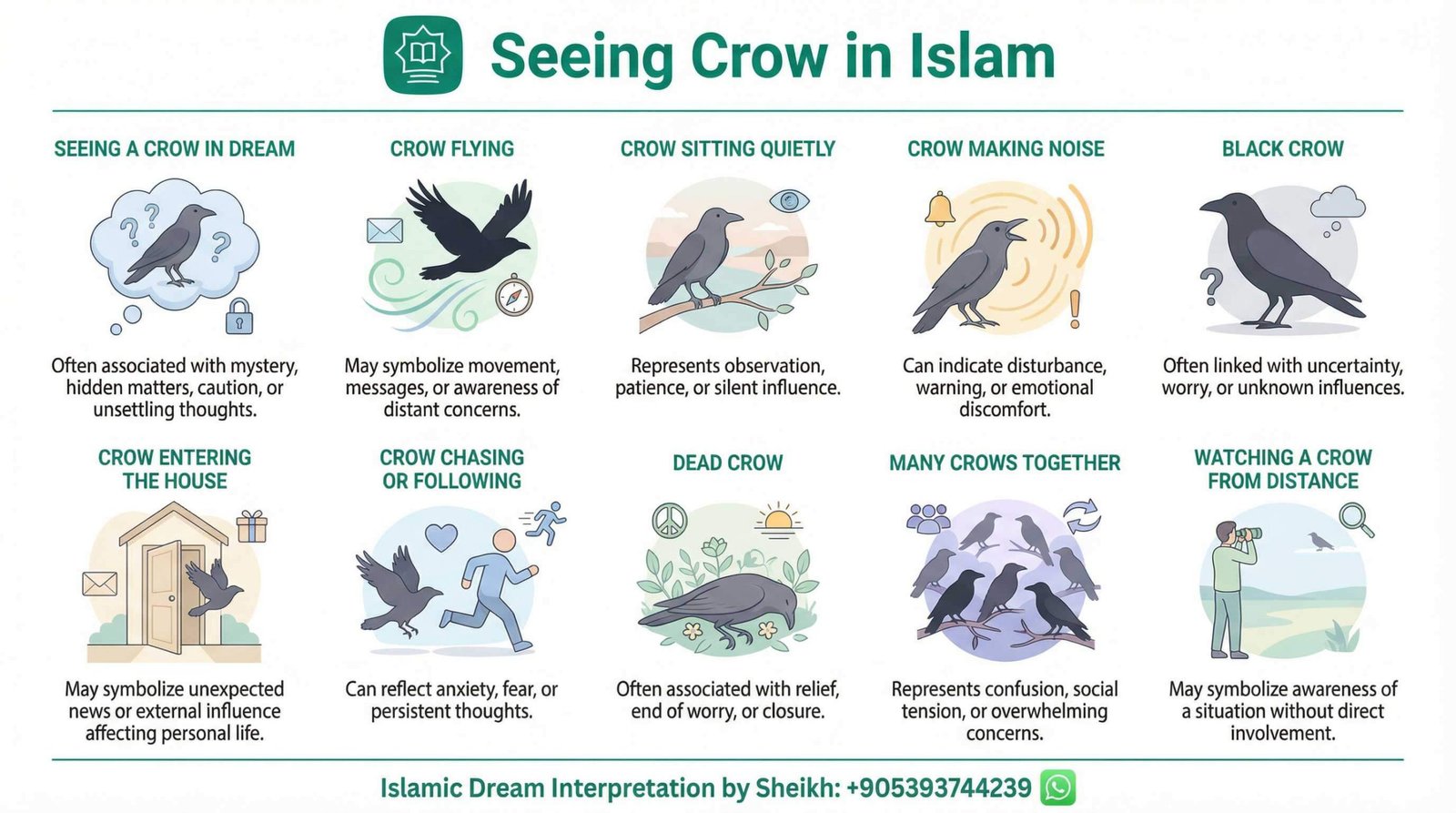 Seeing Crow in Islam

SEEING A CROW IN DREAM

Often associated with mystery, hidden matters, caution, or unsettling thoughts.

CROW FLYING

May symbolize movement, messages, or awareness of distant concerns.

CROW SITTING QUIETLY

Represents observation, patience, or silent influence.

CROW MAKING NOISE

Can indicate disturbance, warning, or emotional discomfort.

BLACK CROW

Often linked with uncertainty, worry, or unknown influences.

CROW ENTERING THE HOUSE

May symbolize unexpected news or external influence affecting personal life.

CROW CHASING OR FOLLOWING

Can reflect anxiety, fear, or persistent thoughts.

DEAD CROW

Often associated with relief, end of worry, or closure.

MANY CROWS TOGETHER

Represents confusion, social tension, or overwhelming concerns.

WATCHING A CROW FROM DISTANCE

May symbolize awareness of a situation without direct involvement.

Islamic Dream Interpretation by Sheikh: +905393744239